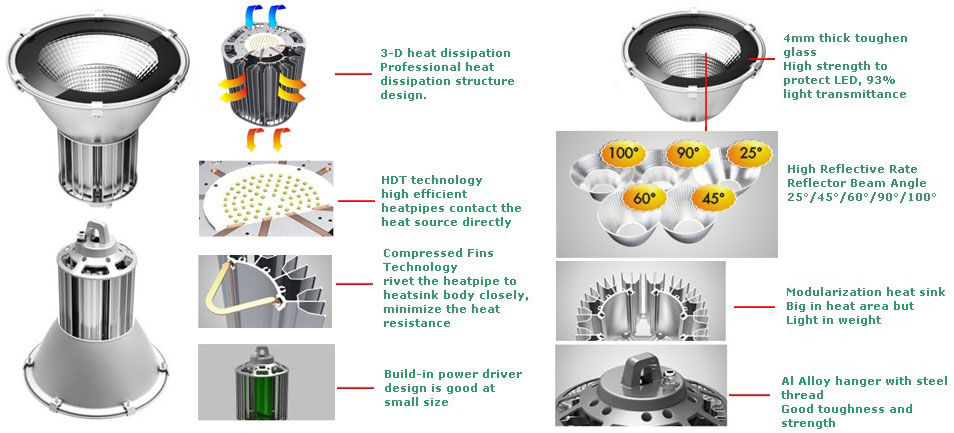 3-D heat dissipation
Professional heat dissipation structure design.

HDT technology
high efficient heatpipes contact the heat source directly

Compressed Fins Technology
rivet the heatpipe to heatsink body closely, minimize the heat resistance

Build-in power driver design is good at small size

4mm thick toughen glass
High strength to protect LED, 93% light transmittance

100°
90°
25°
60°
45°

High Reflective Rate Reflector Beam Angle 25°/45°/60°/90°/100°

Modularization heat sink
Big in heat area but Light in weight

Al Alloy hanger with steel thread
Good toughness and strength