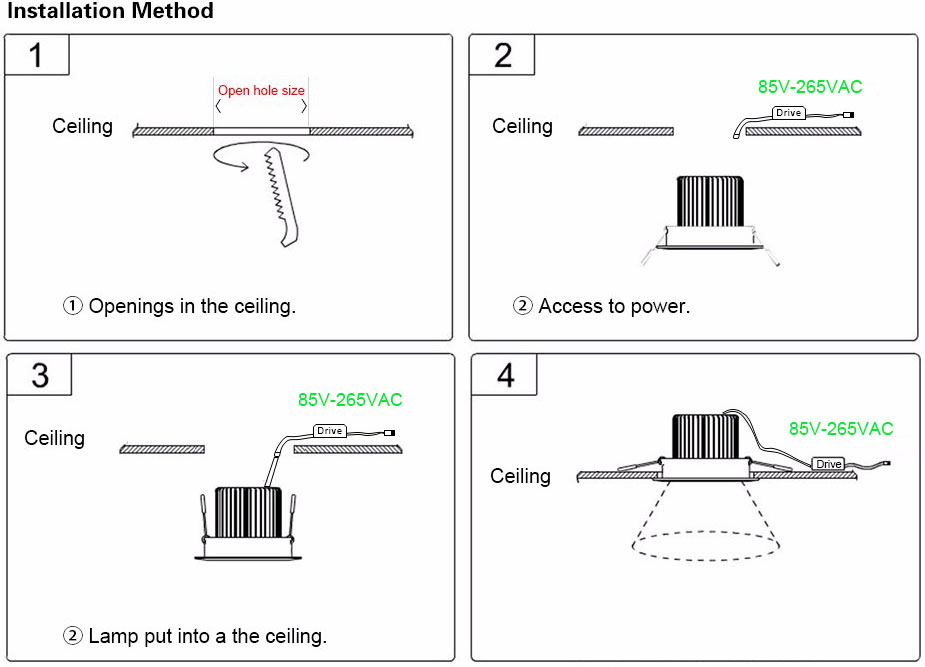 Installation Method

1

Open hole size

Ceiling

① Openings in the ceiling.

2

85V-265VAC

Ceiling

Drive

② Access to power.

3

85V-265VAC

Ceiling

Drive

② Lamp put into a the ceiling.

4

85V-265VAC

Ceiling

Drive