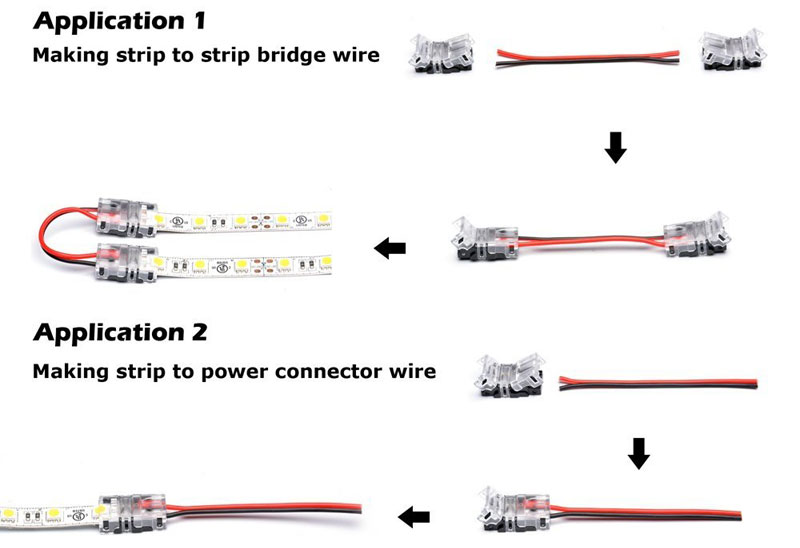 Application 1
Making strip to strip bridge wire

Application 2
Making strip to power connector wire